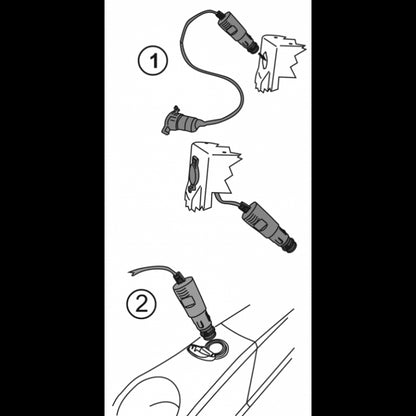 1

2